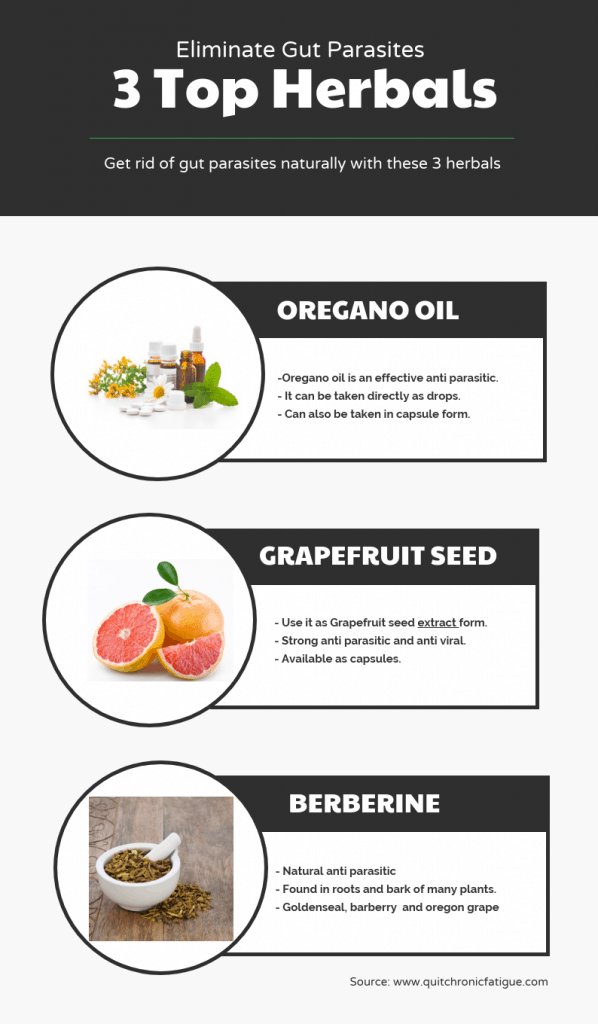 Eliminate Gut Parasites
3 Top Herbals

Get rid of gut parasites naturally with these 3 herbals

OREGANO OIL

-Oregano oil is an effective anti parasitic.
- It can be taken directly as drops.
- Can also be taken in capsule form.

GRAPEFRUIT SEED

- Use it as Grapefruit seed extract form.
- Strong anti parasitic and anti viral.
- Available as capsules.

BERBERINE

- Natural anti parasitic
- Found in roots and bark of many plants.
- Goldenseal, barberry and oregon grape

Source: www.quitchronicfatigue.com